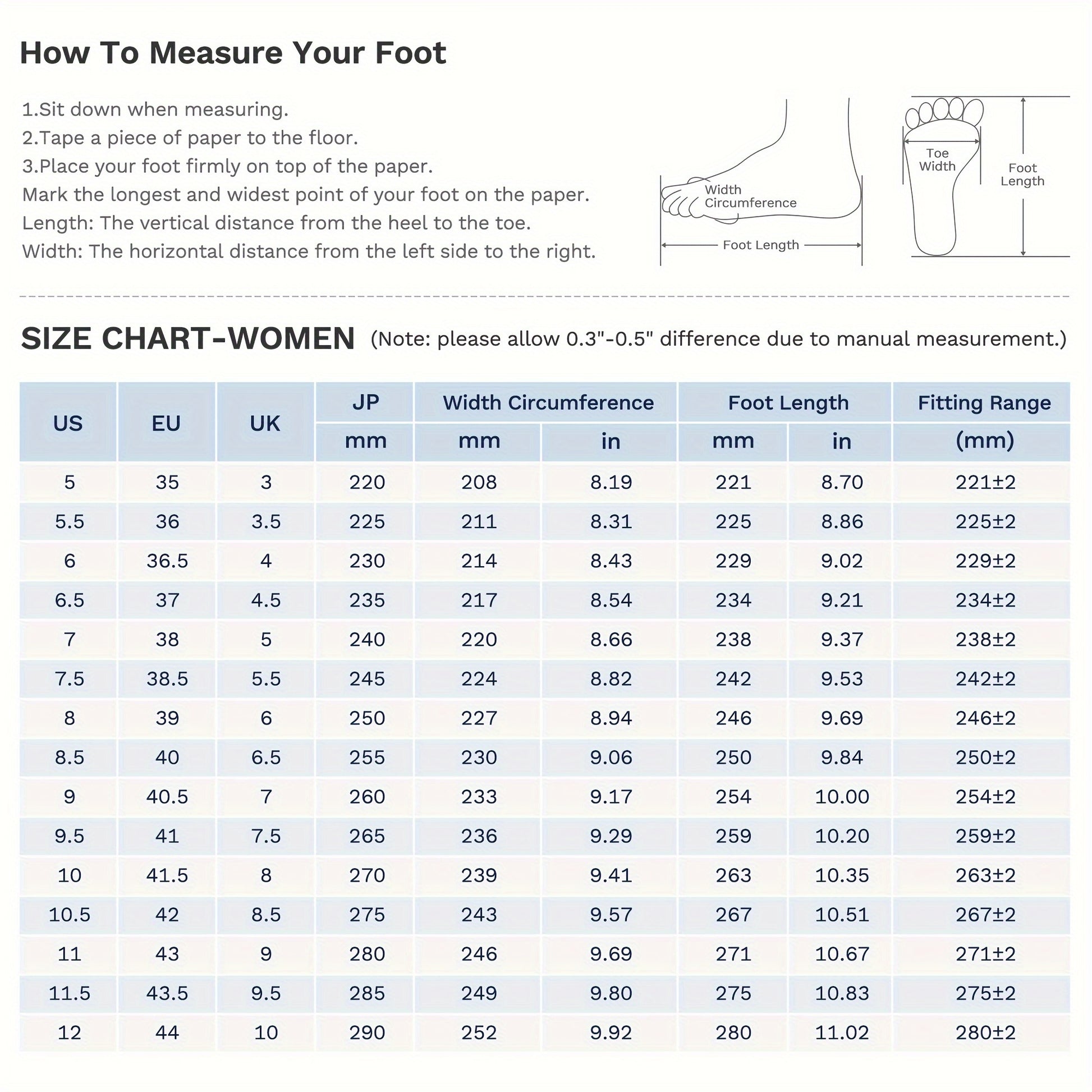 How To Measure Your Foot

1.Sit down when measuring.
2.Tape a piece of paper to the floor.
3.Place your foot firmly on top of the paper.
Mark the longest and widest point of your foot on the paper.
Length: The vertical distance from the heel to the toe.
Width: The horizontal distance from the left side to the right.

Width Circumference

Foot Length

Toe Width

Foot Length

SIZE CHART-WOMEN (Note: please allow 0.3"-0.5" difference due to manual measurement.)

| US | EU | UK | JP mm | Width Circumference mm | Width Circumference in | Foot Length mm | Foot Length in | Fitting Range (mm) |
|---|---|---|---|---|---|---|---|---|
| 5 | 35 | 3 | 220 | 208 | 8.19 | 221 | 8.70 | 221±2 |
| 5.5 | 36 | 3.5 | 225 | 211 | 8.31 | 225 | 8.86 | 225±2 |
| 6 | 36.5 | 4 | 230 | 214 | 8.43 | 229 | 9.02 | 229±2 |
| 6.5 | 37 | 4.5 | 235 | 217 | 8.54 | 234 | 9.21 | 234±2 |
| 7 | 38 | 5 | 240 | 220 | 8.66 | 238 | 9.37 | 238±2 |
| 7.5 | 38.5 | 5.5 | 245 | 224 | 8.82 | 242 | 9.53 | 242±2 |
| 8 | 39 | 6 | 250 | 227 | 8.94 | 246 | 9.69 | 246±2 |
| 8.5 | 40 | 6.5 | 255 | 230 | 9.06 | 250 | 9.84 | 250±2 |
| 9 | 40.5 | 7 | 260 | 233 | 9.17 | 254 | 10.00 | 254±2 |
| 9.5 | 41 | 7.5 | 265 | 236 | 9.29 | 259 | 10.20 | 259±2 |
| 10 | 41.5 | 8 | 270 | 239 | 9.41 | 263 | 10.35 | 263±2 |
| 10.5 | 42 | 8.5 | 275 | 243 | 9.57 | 267 | 10.51 | 267±2 |
| 11 | 43 | 9 | 280 | 246 | 9.69 | 271 | 10.67 | 271±2 |
| 11.5 | 43.5 | 9.5 | 285 | 249 | 9.80 | 275 | 10.83 | 275±2 |
| 12 | 44 | 10 | 290 | 252 | 9.92 | 280 | 11.02 | 280±2 |